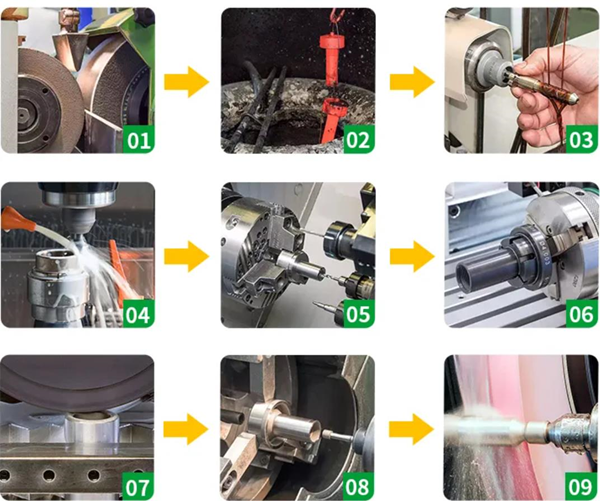 01

02

03

04

05

06

07

08

09